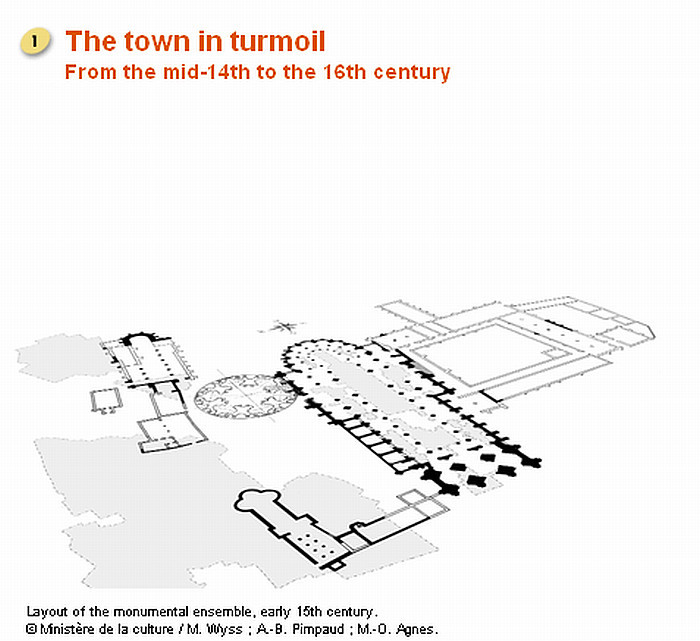 1

The town in turmoil
From the mid-14th to the 16th century

Layout of the monumental ensemble, early 15th century.
© Ministère de la culture / M. Wyss ; A.-B. Pimpaud ; M.-O. Agnes.