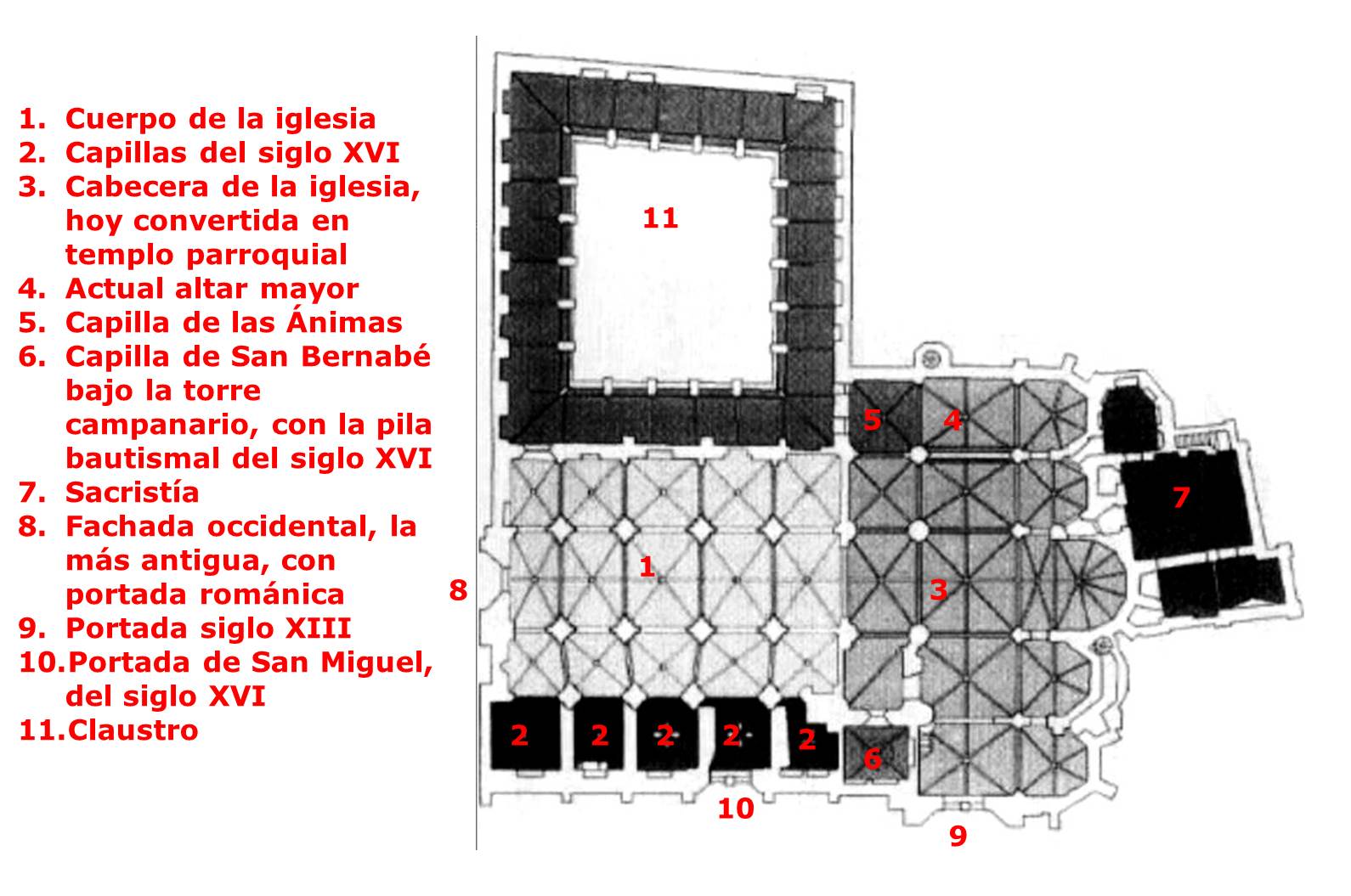 1. Cuerpo de la iglesia
2. Capillas del siglo XVI
3. Cabecera de la iglesia, hoy convertida en templo parroquial
4. Actual altar mayor
5. Capilla de las Ánimas
6. Capilla de San Bernabé bajo la torre campanario, con la pila bautismal del siglo XVI
7. Sacristía
8. Fachada occidental, la más antigua, con portada románica
9. Portada siglo XIII
10. Portada de San Miguel, del siglo XVI
11. Claustro

11
5
4
7
1
8
3
2
2
2
2
2
6
10
9